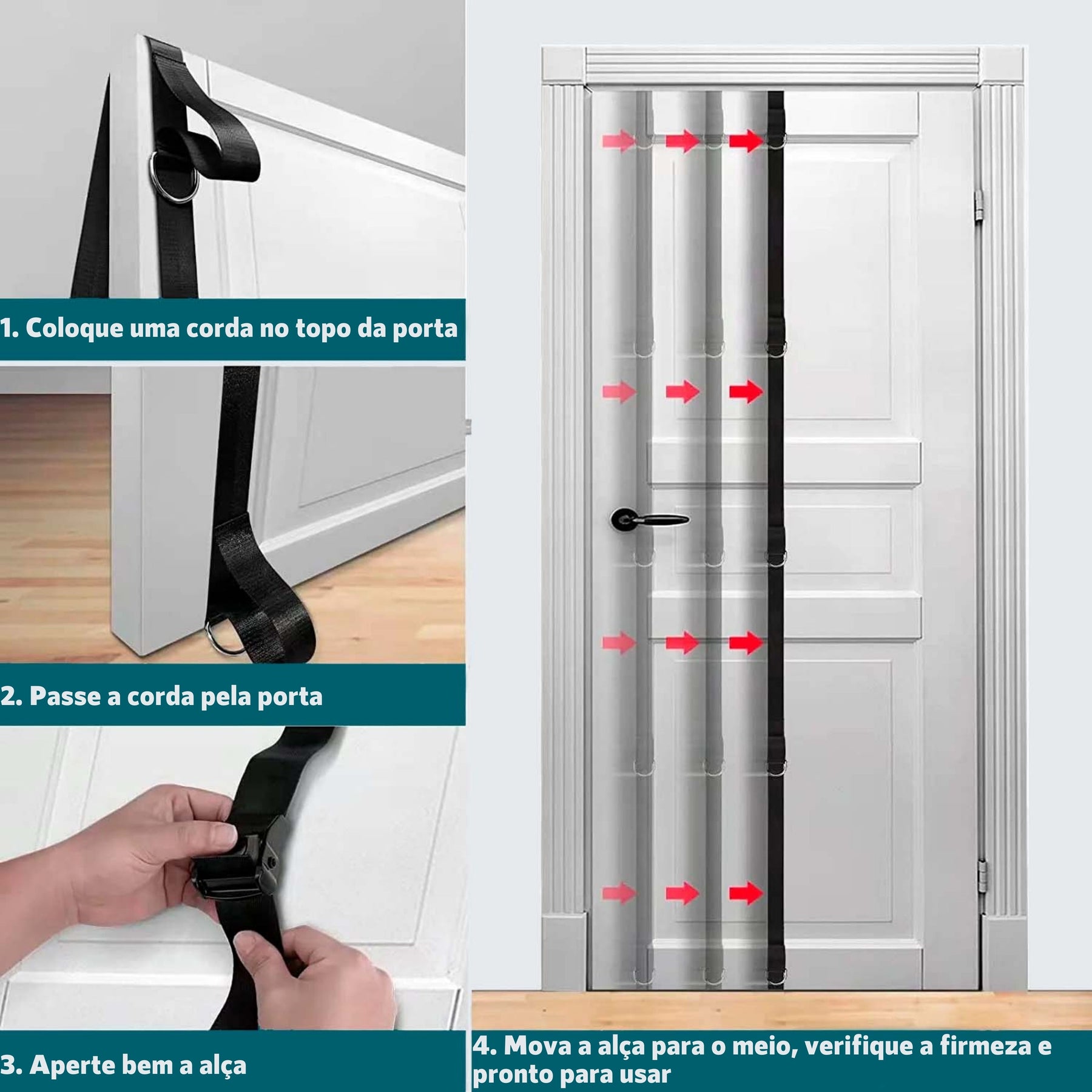 1. Coloque uma corda no topo da porta

2. Passe a corda pela porta

3. Aperte bem a alça

4. Mova a alça para o meio, verifique a firmeza e pronto para usar