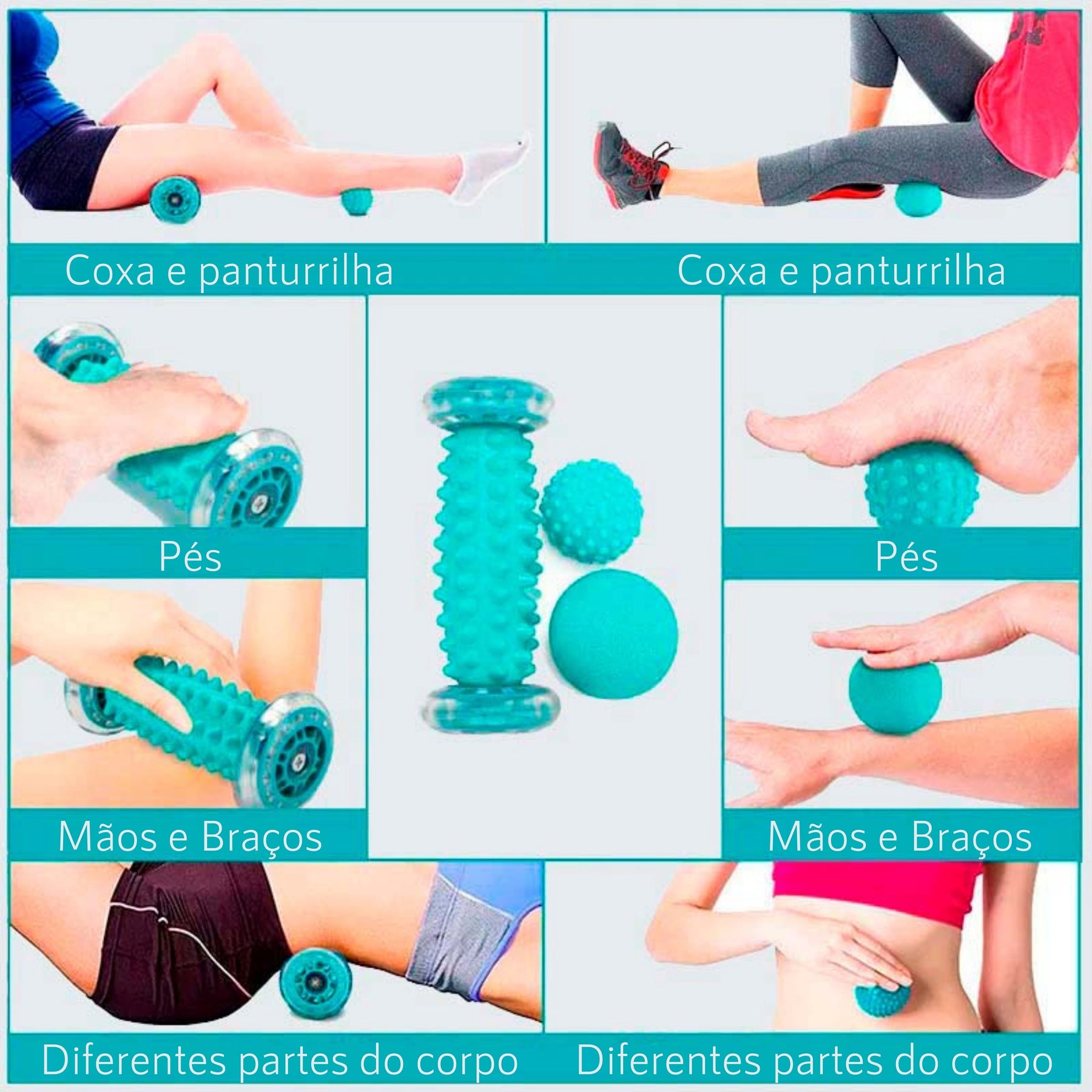 Coxa e panturrilha

Coxa e panturrilha

Pés

Pés

Mãos e Braços

Mãos e Braços

Diferentes partes do corpo

Diferentes partes do corpo